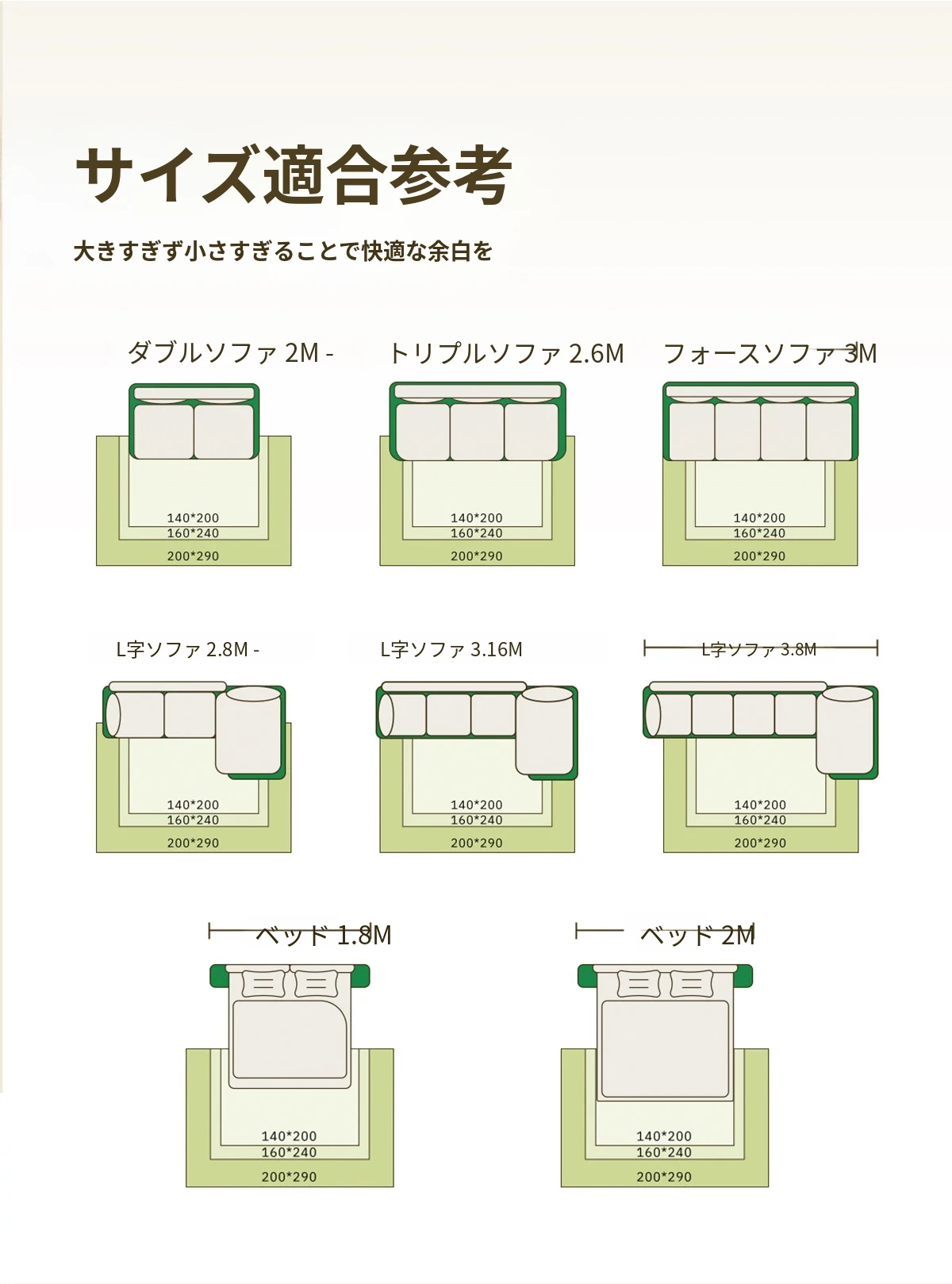 サイズ適合参考

大きすぎず小さすぎることで快適な余白を

ダブルソファ 2M -

140*200
160*240
200*290

トリプルソファ 2.6M

140*200
160*240
200*290

フォースソファ 3M

140*200
160*240
200*290

L字ソファ 2.8M -

140*200
160*240
200*290

L字ソファ 3.16M

140*200
160*240
200*290

L字ソファ 3.8M

140*200
160*240
200*290

ベッド 1.8M

140*200
160*240
200*290

ベッド 2M

140*200
160*240
200*290